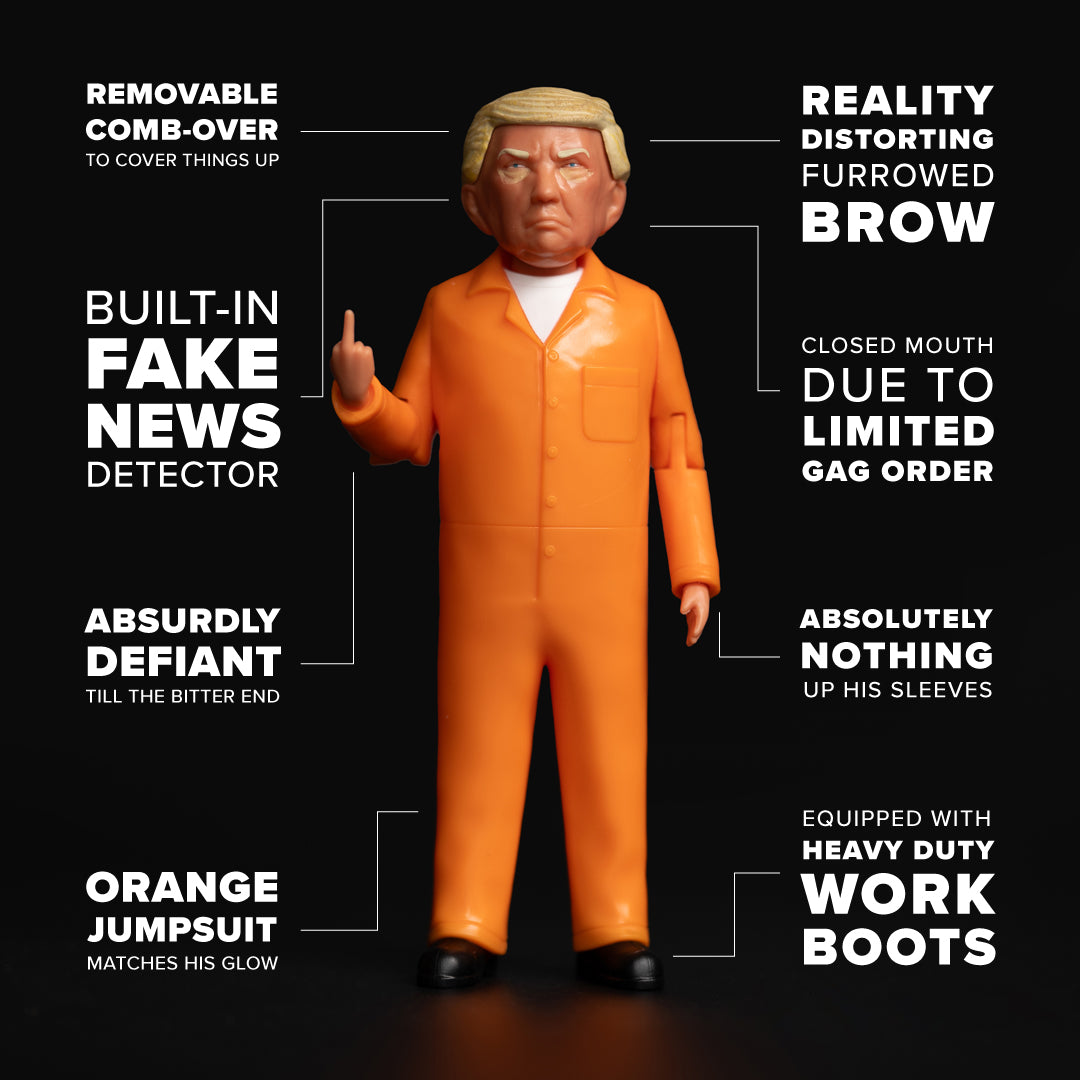 REMOVABLE COMB-OVER
TO COVER THINGS UP

BUILT-IN FAKE NEWS DETECTOR

ABSURDLY DEFIANT
TILL THE BITTER END

ORANGE JUMPSUIT
MATCHES HIS GLOW

REALITY DISTORTING FURROWED BROW

CLOSED MOUTH DUE TO LIMITED GAG ORDER

ABSOLUTELY NOTHING
UP HIS SLEEVES

EQUIPPED WITH HEAVY DUTY WORK BOOTS